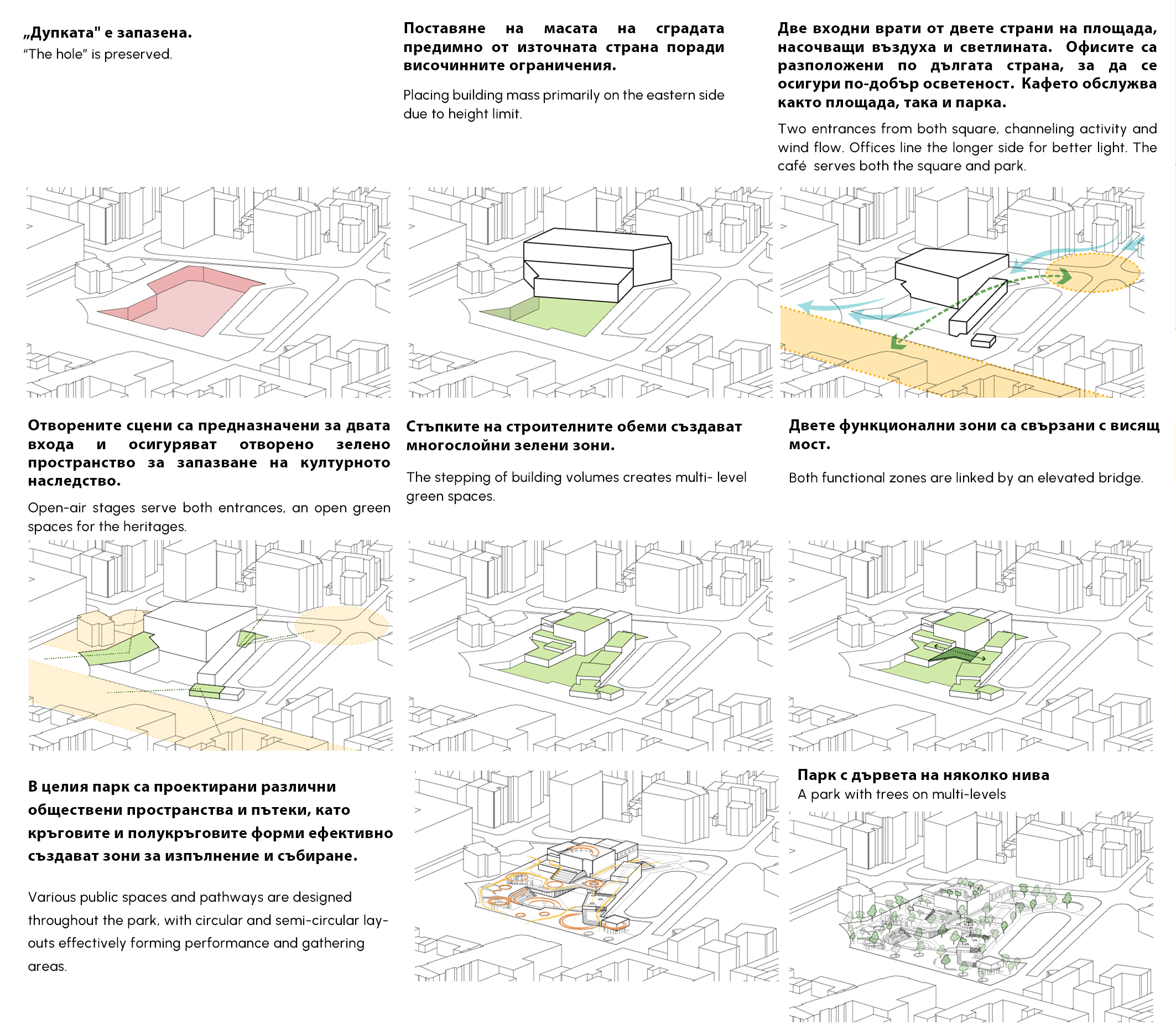 „Дупката" е запазена.
"The hole" is preserved.

Поставяне на масата на сградата предимно от източната страна поради височинните ограничения.

Placing building mass primarily on the eastern side due to height limit.

Две входни врати от двете страни на площада, насочващи въздуха и светлината. Офисите са разположени по дългата страна, за да се осигури по-добър осветеност. Кафето обслужва както площада, така и парка.

Two entrances from both square, channeling activity and wind flow. Offices line the longer side for better light. The café serves both the square and park.

Отворените сцени са предназначени за двата входа и осигуряват отворено зелено пространство за запазване на културното наследство.

Open-air stages serve both entrances, an open green spaces for the heritages.

Стъпките на строителните обеми създават многослойни зелени зони.

The stepping of building volumes creates multi- level green spaces.

Двете функционални зони са свързани с висящ мост.

Both functional zones are linked by an elevated bridge.

В целия парк са проектирани различни обществени пространства и пътеки, като кръговите и полукръговите форми ефективно създават зони за изпълнение и събиране.

Various public spaces and pathways are designed throughout the park, with circular and semi-circular layouts effectively forming performance and gathering areas.

Парк с дървета на няколко нива
A park with trees on multi-levels