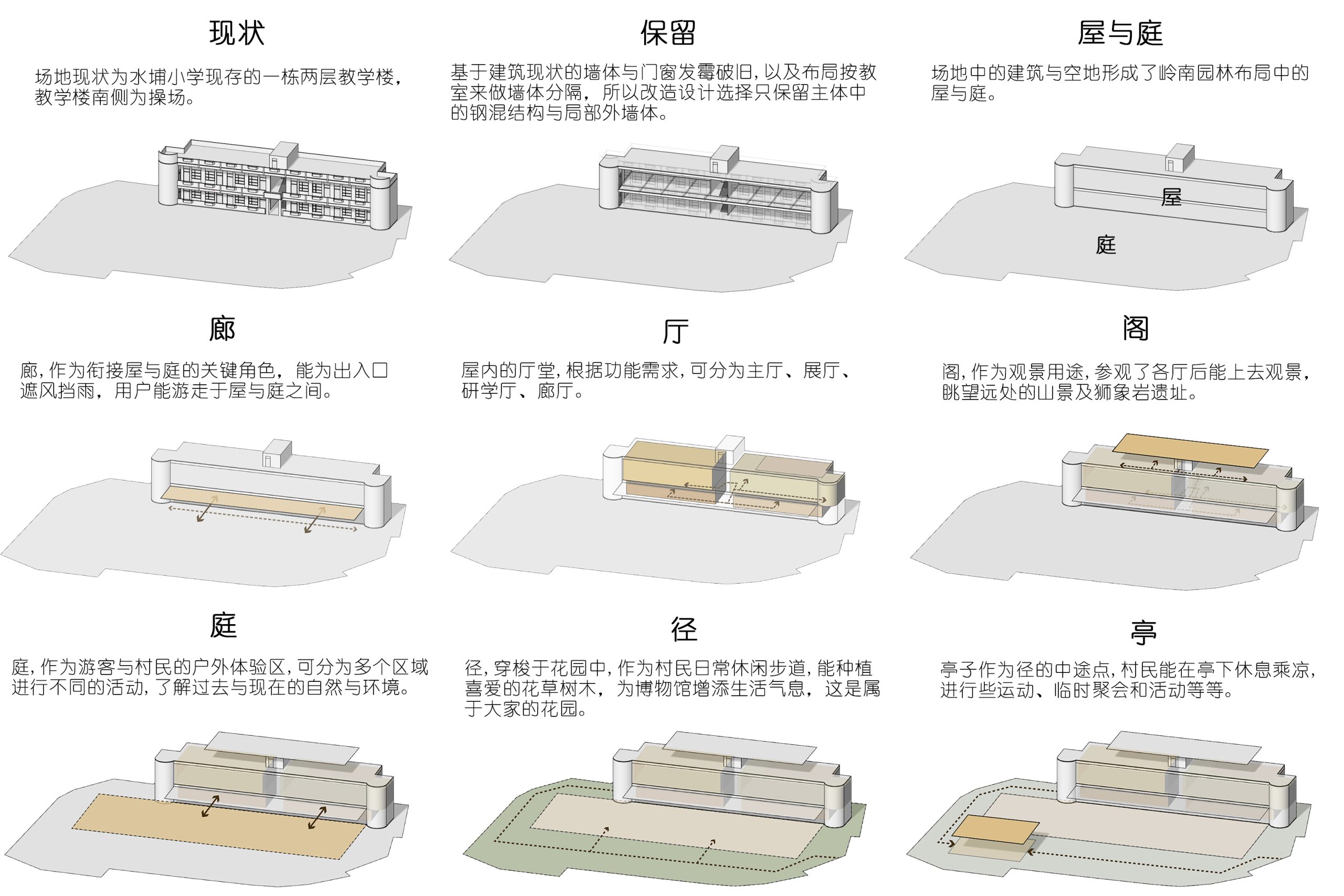 现状

场地现状为水埔小学现存的一栋两层教学楼，教学楼南侧为操场。

保留

基于建筑现状的墙体与门窗发霉破旧，以及布局按教室来做墙体分隔，所以改造设计选择只保留主体中的钢混结构与局部外墙体。

屋与庭

场地中的建筑与空地形成了岭南园林布局中的屋与庭。

屋

庭

廊

廊，作为衔接屋与庭的关键角色，能为出入口遮风挡雨，用户能游走于屋与庭之间。

厅

屋内的厅堂，根据功能需求，可分为主厅、展厅、研学厅、廊厅。

阁

阁，作为观景用途，参观了各厅后能上去观景，眺望远处的山景及狮象岩遗址。

庭

庭，作为游客与村民的户外体验区，可分为多个区域进行不同的活动，了解过去与现在的自然与环境。

径

径，穿梭于花园中，作为村民日常休闲步道，能种植喜爱的花草树木，为博物馆增添生活气息，这是属于大家的花园。

亭

亭子作为径的中途点，村民能在亭下休息乘凉，进行些运动、临时聚会和活动等等。